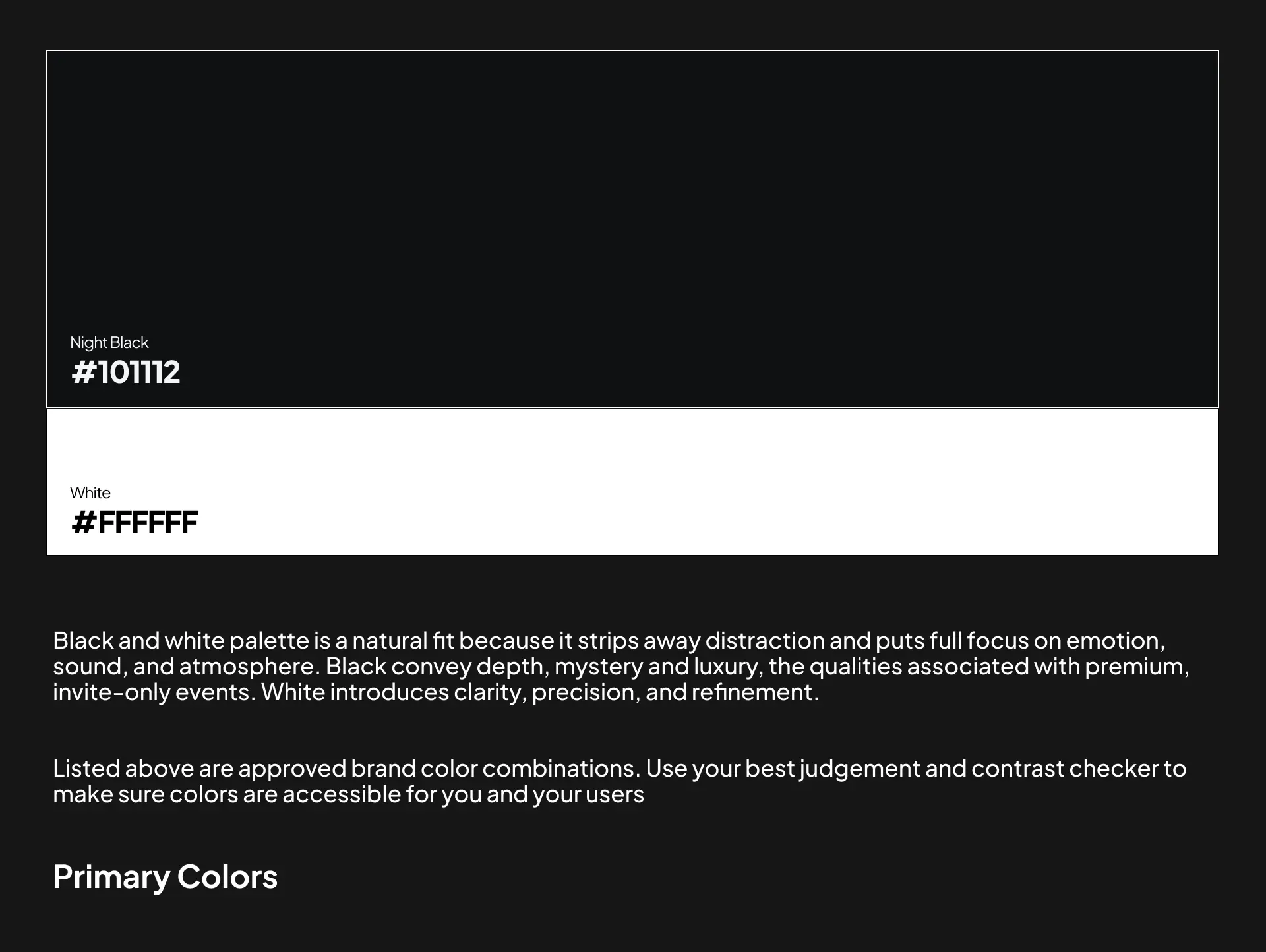 Night Black
#101112

White
#FFFFFF

Black and white palette is a natural fit because it strips away distraction and puts full focus on emotion, sound, and atmosphere. Black convey depth, mystery and luxury, the qualities associated with premium, invite-only events. White introduces clarity, precision, and refinement.

Listed above are approved brand color combinations. Use your best judgement and contrast checker to make sure colors are accessible for you and your users

Primary Colors